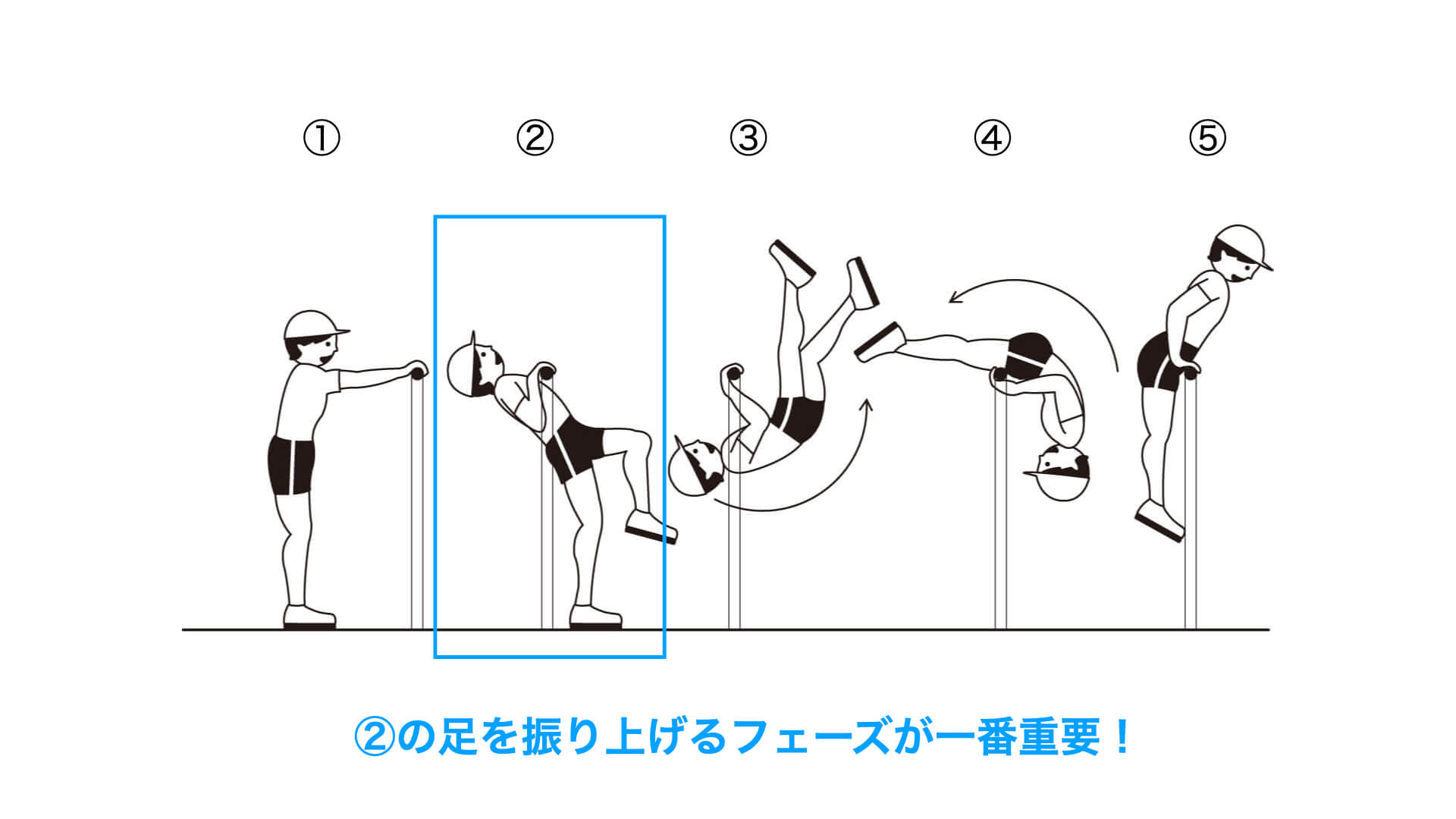 ①
②
③
④
⑤

②の足を振り上げるフェーズが一番重要！